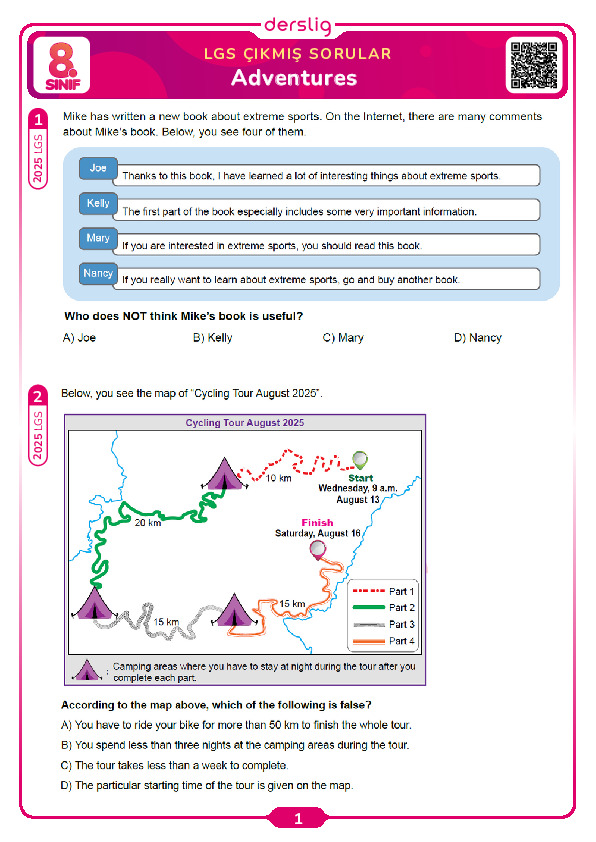 derslig

8. SINIF

LGS ÇIKMIŞ SORULAR
Adventures

1
2025 LGS

Mike has written a new book about extreme sports. On the Internet, there are many comments about Mike's book. Below, you see four of them.

Joe
Thanks to this book, I have learned a lot of interesting things about extreme sports.

Kelly
The first part of the book especially includes some very important information.

Mary
If you are interested in extreme sports, you should read this book.

Nancy
If you really want to learn about extreme sports, go and buy another book.

Who does NOT think Mike's book is useful?

A) Joe B) Kelly C) Mary D) Nancy

2
2025 LGS

Below, you see the map of "Cycling Tour August 2025".

Cycling Tour August 2025

10 km
Start
Wednesday, 9 a.m.
August 13
20 km
Finish
Saturday, August 16
15 km
15 km
Part 1
Part 2
Part 3
Part 4

: Camping areas where you have to stay at night during the tour after you complete each part.

According to the map above, which of the following is false?

A) You have to ride your bike for more than 50 km to finish the whole tour.
B) You spend less than three nights at the camping areas during the tour.
C) The tour takes less than a week to complete.
D) The particular starting time of the tour is given on the map.

1