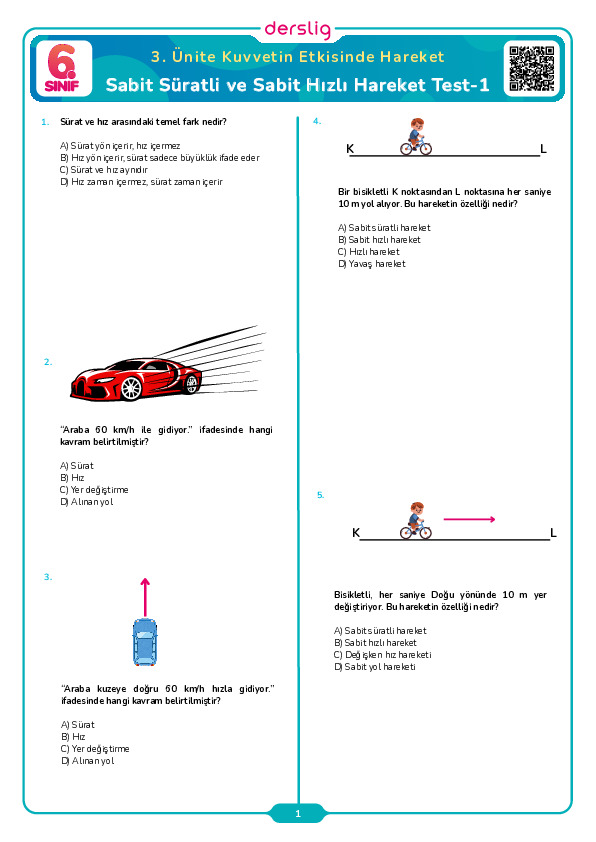 derslig

6. SINIF

3. Ünite Kuvvetin Etkisinde Hareket

Sabit Süratli ve Sabit Hızlı Hareket Test-1

1. Sürat ve hız arasındaki temel fark nedir?

A) Sürat yön içerir, hız içermez
B) Hız yön içerir, sürat sadece büyüklük ifade eder
C) Sürat ve hız aynıdır
D) Hız zaman içermez, sürat zaman içerir

2. "Araba 60 km/h ile gidiyor." ifadesinde hangi kavram belirtilmiştir?

A) Sürat
B) Hız
C) Yer değiştirme
D) Alınan yol

3. "Araba kuzeye doğru 60 km/h hızla gidiyor." ifadesinde hangi kavram belirtilmiştir?

A) Sürat
B) Hız
C) Yer değiştirme
D) Alınan yol

4. K L

Bir bisikletli K noktasından L noktasına her saniye 10 m yol alıyor. Bu hareketin özelliği nedir?

A) Sabit süratli hareket
B) Sabit hızlı hareket
C) Hızlı hareket
D) Yavaş hareket

5. K L

Bisikletli, her saniye Doğu yönünde 10 m yer değiştiriyor. Bu hareketin özelliği nedir?

A) Sabit süratli hareket
B) Sabit hızlı hareket
C) Değişken hız hareketi
D) Sabit yol hareketi

1