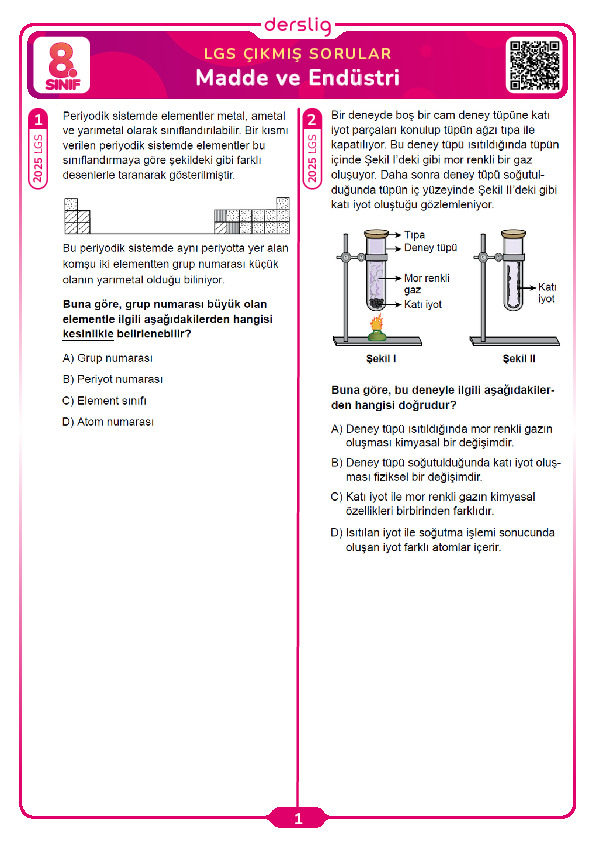 derslig

8. SINIF

LGS ÇIKMIŞ SORULAR
Madde ve Endüstri

1
2025 LGS

Periyodik sistemde elementler metal, ametal ve yarımetal olarak sınıflandırılabilir. Bir kısmı verilen periyodik sistemde elementler bu sınıflandırmaya göre şekildeki gibi farklı desenlerle taranarak gösterilmiştir.

Bu periyodik sistemde aynı periyotta yer alan komşu iki elementten grup numarası küçük olanın yarımetal olduğu biliniyor.

Buna göre, grup numarası büyük olan elementle ilgili aşağıdakilerden hangisi kesinlikle belirlenebilir?

A) Grup numarası
B) Periyot numarası
C) Element sınıfı
D) Atom numarası

2
2025 LGS

Bir deneyde boş bir cam deney tüpüne katı iyot parçaları konulup tüpün ağzı tıpa ile kapatılıyor. Bu deney tüpü ısıtıldığında tüpün içinde Şekil I'deki gibi mor renkli bir gaz oluşuyor. Daha sonra deney tüpü soğutulduğunda tüpün iç yüzeyinde Şekil II'deki gibi katı iyot oluştuğu gözlemleniyor.

Tıpa
Deney tüpü
Mor renkli gaz
Katı iyot
Katı iyot
Şekil I
Şekil II

Buna göre, bu deneyle ilgili aşağıdakilerden hangisi doğrudur?

A) Deney tüpü ısıtıldığında mor renkli gazın oluşması kimyasal bir değişimdir.
B) Deney tüpü soğutulduğunda katı iyot oluşması fiziksel bir değişimdir.
C) Katı iyot ile mor renkli gazın kimyasal özellikleri birbirinden farklıdır.
D) Isıtılan iyot ile soğutma işlemi sonucunda oluşan iyot farklı atomlar içerir.

1