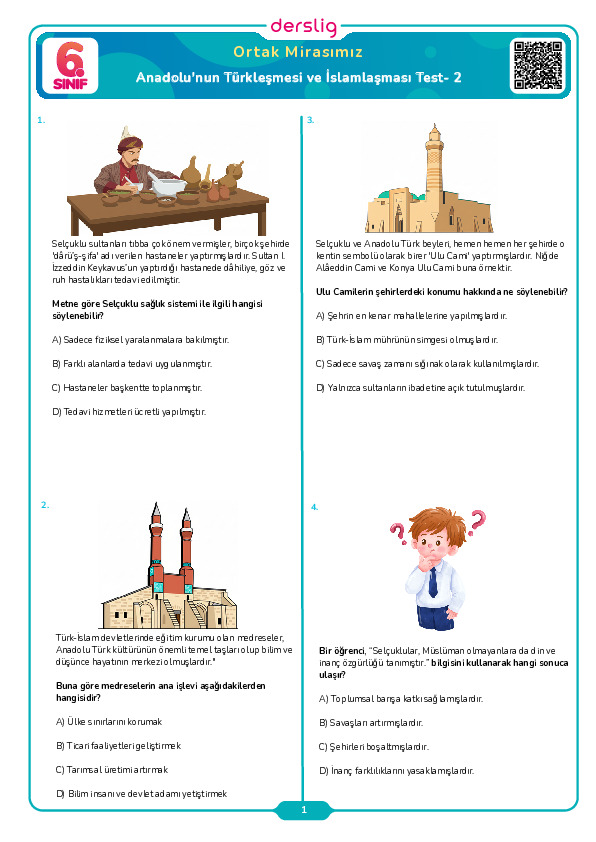 derslig

6. SINIF

Ortak Mirasımız

Anadolu'nun Türkleşmesi ve İslamlaşması Test- 2

1.

Selçuklu sultanları tıbba çok önem vermişler, birçok şehirde 'dârü'ş-şifa' adı verilen hastaneler yaptırmışlardır. Sultan I. İzzeddin Keykavus'un yaptırdığı hastanede dâhiliye, göz ve ruh hastalıkları tedavi edilmiştir.

Metne göre Selçuklu sağlık sistemi ile ilgili hangisi söylenebilir?

A) Sadece fiziksel yaralanmalara bakılmıştır.

B) Farklı alanlarda tedavi uygulanmıştır.

C) Hastaneler başkentte toplanmıştır.

D) Tedavi hizmetleri ücretli yapılmıştır.

2.

Türk-İslam devletlerinde eğitim kurumu olan medreseler, Anadolu Türk kültürünün önemli temel taşları olup bilim ve düşünce hayatının merkezi olmuşlardır."

Buna göre medreselerin ana işlevi aşağıdakilerden hangisidir?

A) Ülke sınırlarını korumak

B) Ticari faaliyetleri geliştirmek

C) Tarımsal üretimi artırmak

D) Bilim insanı ve devlet adamı yetiştirmek

3.

Selçuklu ve Anadolu Türk beyleri, hemen hemen her şehirde o kentin sembolü olarak birer 'Ulu Cami' yaptırmışlardır. Niğde Alâeddin Cami ve Konya Ulu Cami buna örnektir.

Ulu Camilerin şehirlerdeki konumu hakkında ne söylenebilir?

A) Şehrin en kenar mahallelerine yapılmışlardır.

B) Türk-İslam mührünün simgesi olmuşlardır.

C) Sadece savaş zamanı sığınak olarak kullanılmışlardır.

D) Yalnızca sultanların ibadetine açık tutulmuşlardır.

4.

Bir öğrenci, "Selçuklular, Müslüman olmayanlara da din ve inanç özgürlüğü tanımıştır." bilgisini kullanarak hangi sonuca ulaşır?

A) Toplumsal barışa katkı sağlamışlardır.

B) Savaşları artırmışlardır.

C) Şehirleri boşaltmışlardır.

D) İnanç farklılıklarını yasaklamışlardır.

1