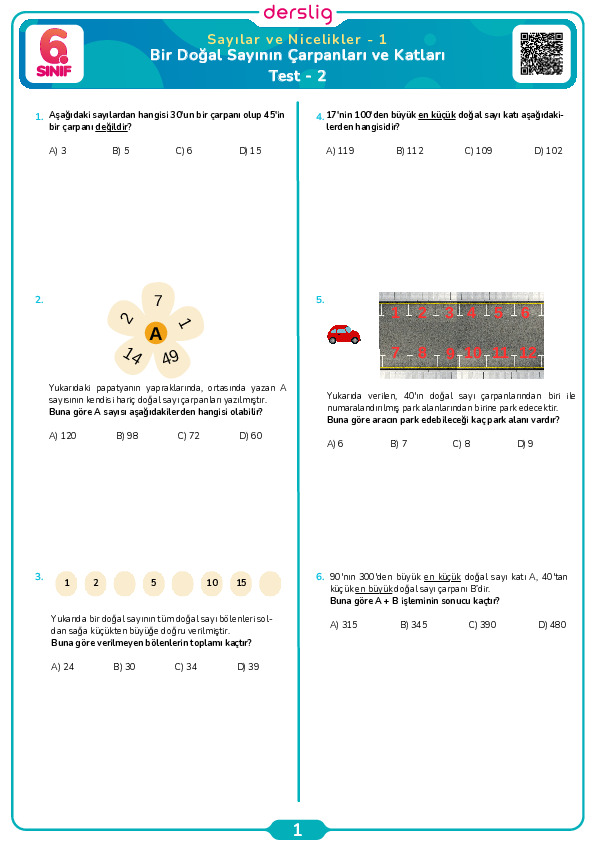 derslig

6. SINIF

Sayılar ve Nicelikler - 1
Bir Doğal Sayının Çarpanları ve Katları
Test - 2

1. Aşağıdaki sayılardan hangisi 30'un bir çarpanı olup 45'in bir çarpanı değildir?

A) 3 B) 5 C) 6 D) 15

2.
7
2
1
A
14
49

Yukarıdaki papatyanın yapraklarında, ortasında yazan A sayısının kendisi hariç doğal sayı çarpanları yazılmıştır.
Buna göre A sayısı aşağıdakilerden hangisi olabilir?

A) 120 B) 98 C) 72 D) 60

3.
1 2 5 10 15

Yukarıda bir doğal sayının tüm doğal sayı bölenleri soldan sağa küçükten büyüğe doğru verilmiştir.
Buna göre verilmeyen bölenlerin toplamı kaçtır?

A) 24 B) 30 C) 34 D) 39

4. 17'nin 100'den büyük en küçük doğal sayı katı aşağıdakilerden hangisidir?

A) 119 B) 112 C) 109 D) 102

5.
1 2 3 4 5 6
7 8 9 10 11 12

Yukarıda verilen, 40'ın doğal sayı çarpanlarından biri ile numaralandırılmış park alanlarından birine park edecektir.
Buna göre aracın park edebileceği kaç park alanı vardır?

A) 6 B) 7 C) 8 D) 9

6. 90'nın 300'den büyük en küçük doğal sayı katı A, 40'tan küçük en büyük doğal sayı çarpanı B'dir.
Buna göre A + B işleminin sonucu kaçtır?

A) 315 B) 345 C) 390 D) 480

1