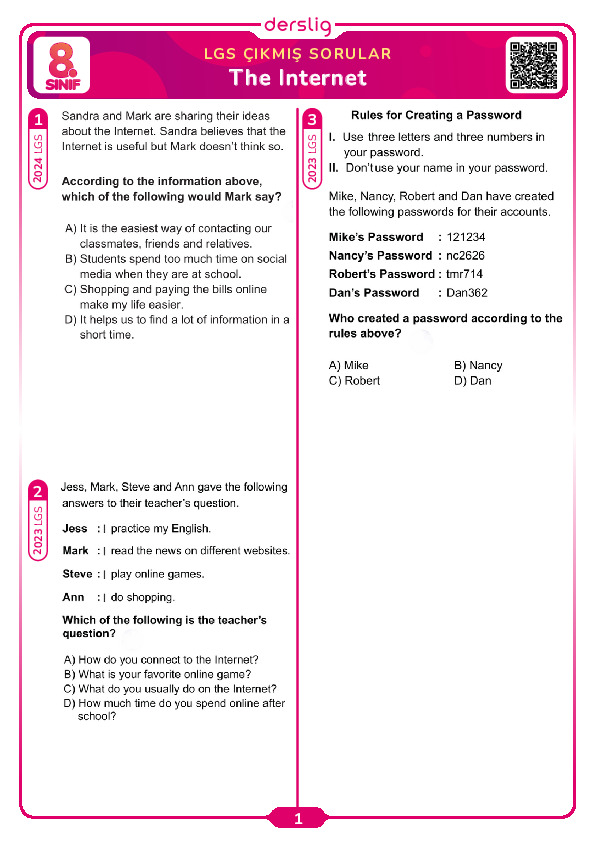 derslig

8. SINIF

LGS ÇIKMIŞ SORULAR

The Internet

1
2024 LGS

Sandra and Mark are sharing their ideas about the Internet. Sandra believes that the Internet is useful but Mark doesn't think so.

According to the information above, which of the following would Mark say?

A) It is the easiest way of contacting our classmates, friends and relatives.
B) Students spend too much time on social media when they are at school.
C) Shopping and paying the bills online make my life easier.
D) It helps us to find a lot of information in a short time.

2
2023 LGS

Jess, Mark, Steve and Ann gave the following answers to their teacher's question.

Jess : I practice my English.

Mark : I read the news on different websites.

Steve : I play online games.

Ann : I do shopping.

Which of the following is the teacher's question?

A) How do you connect to the Internet?
B) What is your favorite online game?
C) What do you usually do on the Internet?
D) How much time do you spend online after school?

3
2023 LGS

Rules for Creating a Password

I. Use three letters and three numbers in your password.
II. Don't use your name in your password.

Mike, Nancy, Robert and Dan have created the following passwords for their accounts.

Mike's Password : 121234
Nancy's Password : nc2626
Robert's Password : tmr714
Dan's Password : Dan362

Who created a password according to the rules above?

A) Mike
B) Nancy
C) Robert
D) Dan

1