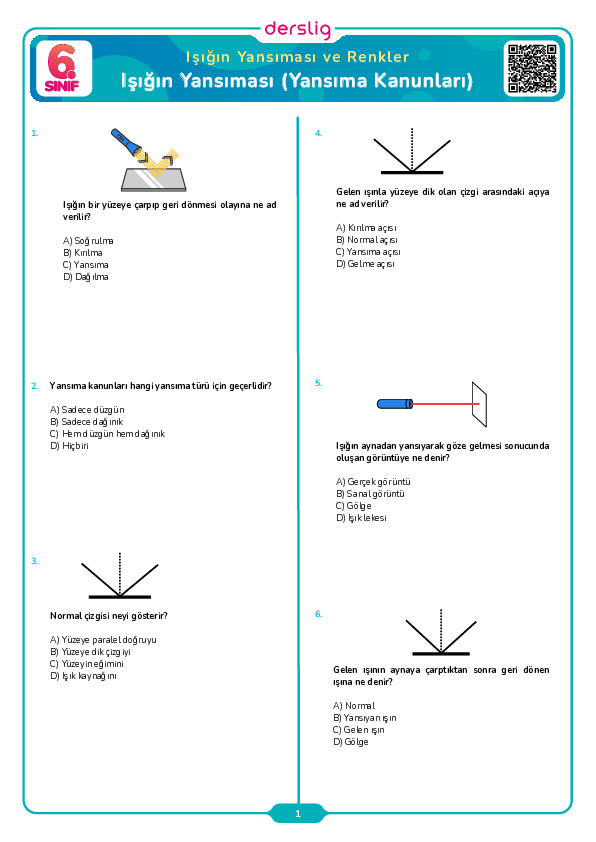 derslig

6. SINIF

Işığın Yansıması ve Renkler
Işığın Yansıması (Yansıma Kanunları)

1.

Işığın bir yüzeye çarpıp geri dönmesi olayına ne ad verilir?

A) Soğrulma
B) Kırılma
C) Yansıma
D) Dağılma

2. Yansıma kanunları hangi yansıma türü için geçerlidir?

A) Sadece düzgün
B) Sadece dağınık
C) Hem düzgün hem dağınık
D) Hiçbiri

3.

Normal çizgisi neyi gösterir?

A) Yüzeye paralel doğruyu
B) Yüzeye dik çizgiyi
C) Yüzeyin eğimini
D) Işık kaynağını

4.

Gelen ışınla yüzeye dik olan çizgi arasındaki açıya ne ad verilir?

A) Kırılma açısı
B) Normal açısı
C) Yansıma açısı
D) Gelme açısı

5.

Işığın aynadan yansıyarak göze gelmesi sonucunda oluşan görüntüye ne denir?

A) Gerçek görüntü
B) Sanal görüntü
C) Gölge
D) Işık lekesi

6.

Gelen ışının aynaya çarptıktan sonra geri dönen ışına ne denir?

A) Normal
B) Yansıyan ışın
C) Gelen ışın
D) Gölge

1