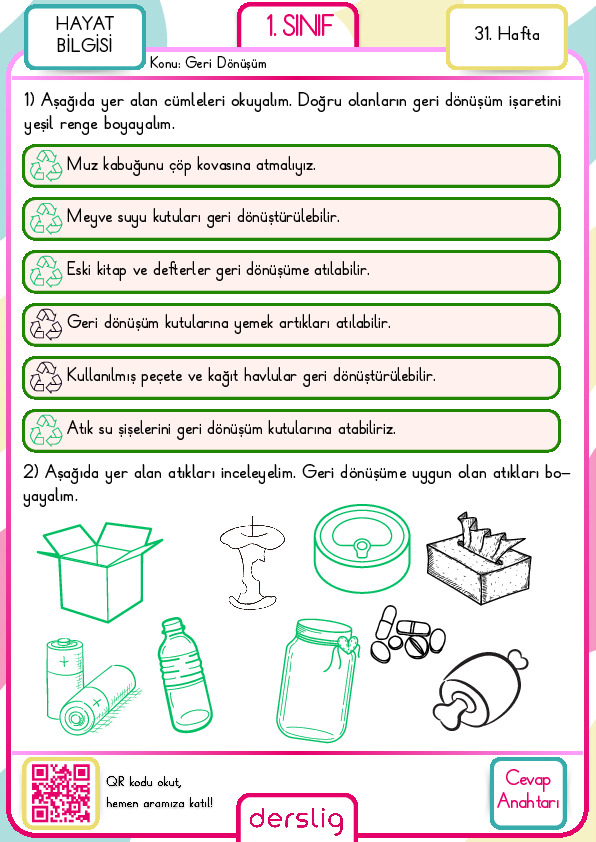 HAYAT BİLGİSİ

1. SINIF

31. Hafta

Konu: Geri Dönüşüm

1) Aşağıda yer alan cümleleri okuyalım. Doğru olanların geri dönüşüm işaretini yeşil renge boyayalım.

Muz kabuğunu çöp kovasına atmalıyız.

Meyve suyu kutuları geri dönüştürülebilir.

Eski kitap ve defterler geri dönüşüme atılabilir.

Geri dönüşüm kutularına yemek artıkları atılabilir.

Kullanılmış peçete ve kağıt havlular geri dönüştürülebilir.

Atık su şişelerini geri dönüşüm kutularına atabiliriz.

2) Aşağıda yer alan atıkları inceleyelim. Geri dönüşüme uygun olan atıkları boyayalım.

QR kodu okut, hemen aramıza katıl!

derslig

Cevap Anahtarı