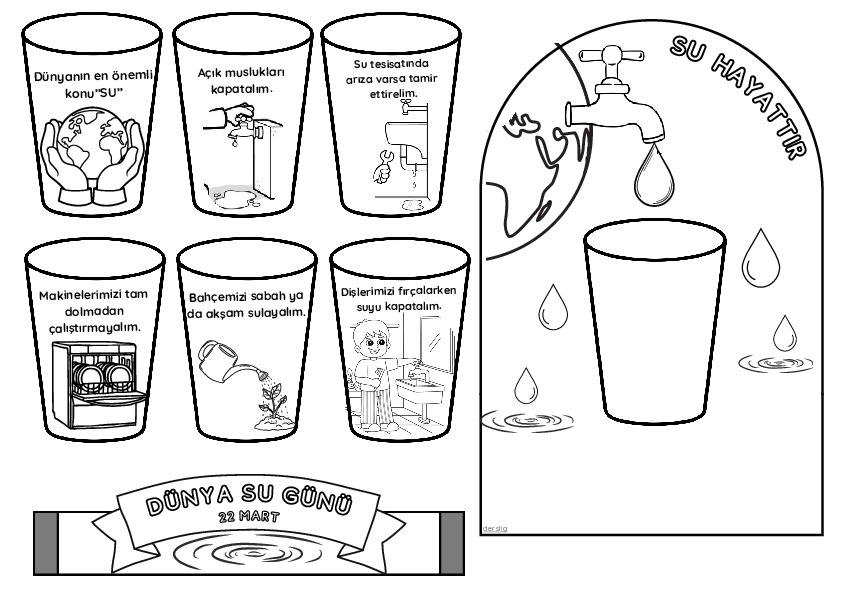 Dünyanın en önemli konu"SU"

Açık muslukları kapatalım.

Su tesisatında arıza varsa tamir ettirelim.

Makinelerimizi tam dolmadan çalıştırmayalım.

Bahçemizi sabah ya da akşam sulayalım.

Dişlerimizi fırçalarken suyu kapatalım.

DÜNYA SU GÜNÜ
22 MART

SU HAYATTIR

derslig