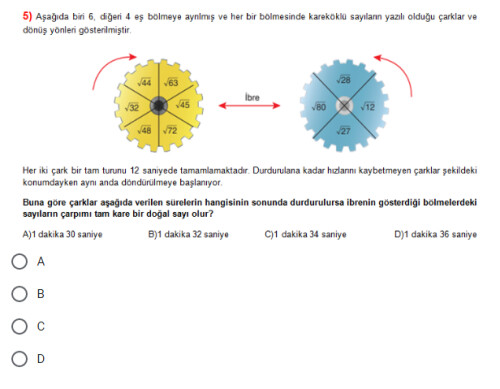 5) Aşağıda biri 6, diğeri 4 eş bölmeye ayrılmış ve her bir bölmesinde kareköklü sayıların yazılı olduğu çarklar ve dönüş yönleri gösterilmiştir.

$\sqrt{44}$ $\sqrt{63}$ $\sqrt{32}$ $\sqrt{45}$ $\sqrt{48}$ $\sqrt{72}$

İbre

$\sqrt{28}$ $\sqrt{80}$ $\sqrt{12}$ $\sqrt{27}$

Her iki çark bir tam turunu 12 saniyede tamamlamaktadır. Durdurulana kadar hızlarını kaybetmeyen çarklar şekildeki konumdayken aynı anda döndürülmeye başlanıyor.

Buna göre çarklar aşağıda verilen sürelerin hangisinin sonunda durdurulursa ibrenin gösterdiği bölmelerdeki sayıların çarpımı tam kare bir doğal sayı olur?

A)1 dakika 30 saniye B)1 dakika 32 saniye C)1 dakika 34 saniye D)1 dakika 36 saniye

A

B

C

D